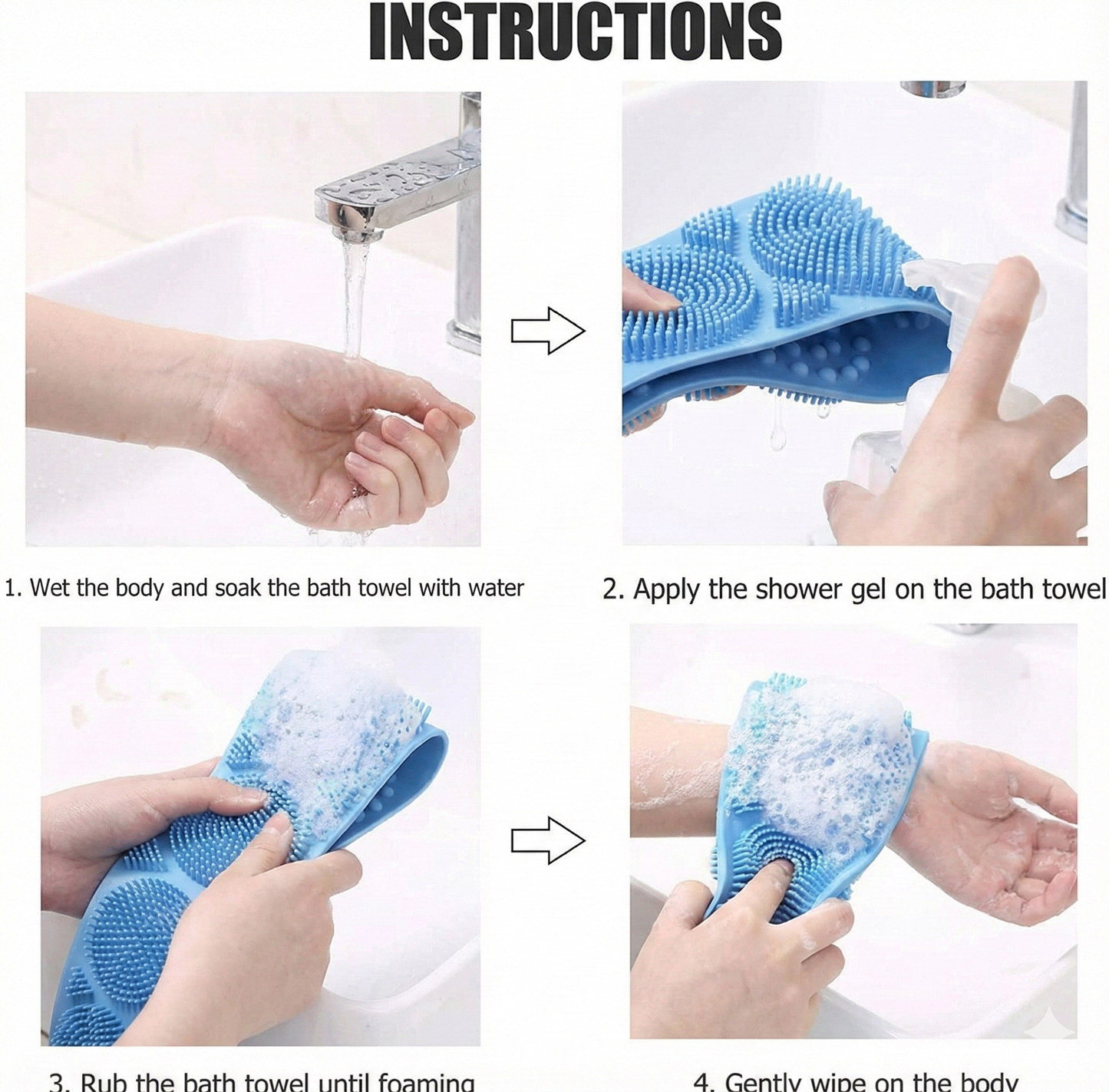 INSTRUCTIONS

1. Wet the body and soak the bath towel with water

2. Apply the shower gel on the bath towel

3. Rub the bath towel until foaming

4. Gently wipe on the body