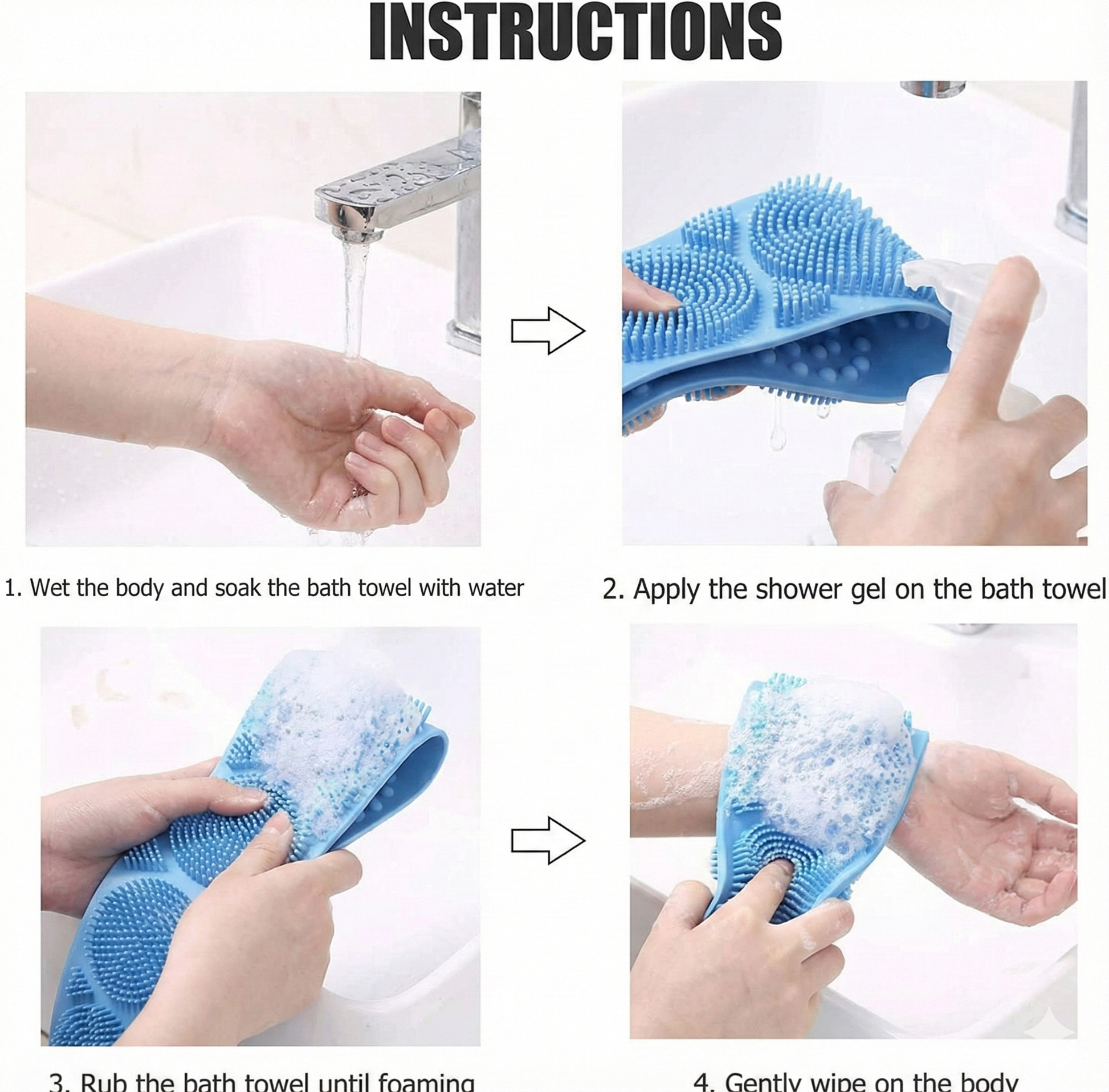 INSTRUCTIONS

1. Wet the body and soak the bath towel with water

2. Apply the shower gel on the bath towel

3. Rub the bath towel until foaming

4. Gently wipe on the body